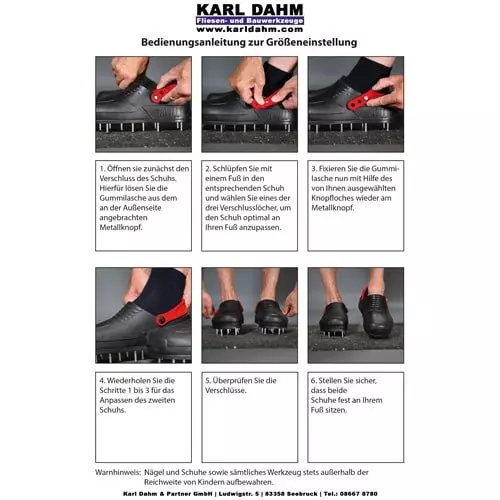 KARL DAHM
Fliesen- und Bauwerkzeuge
www.karldahm.com

Bedienungsanleitung zur Größeneinstellung

1. Öffnen sie zunächst den Verschluss des Schuhs. Hierfür lösen Sie die Gummilasche aus dem an der Außenseite angebrachten Metallknopf.

2. Schlüpfen Sie mit einem Fuß in den entsprechenden Schuh und wählen Sie eines der drei Verschlusslöcher, um den Schuh optimal an Ihren Fuß anzupassen.

3. Fixieren Sie die Gummilasche nun mit Hilfe des von Ihnen ausgewählten Knopfloches wieder am Metallknopf.

4. Wiederholen Sie die Schritte 1 bis 3 für das Anpassen des zweiten Schuhs.

5. Überprüfen Sie die Verschlüsse.

6. Stellen Sie sicher, dass beide Schuhe fest an Ihrem Fuß sitzen.

Warnhinweis: Nägel und Schuhe sowie sämtliches Werkzeug stets außerhalb der Reichweite von Kindern aufbewahren.

Karl Dahm & Partner GmbH | Ludwigstr. 5 | 83358 Seebruck | Tel.: 08667 8780